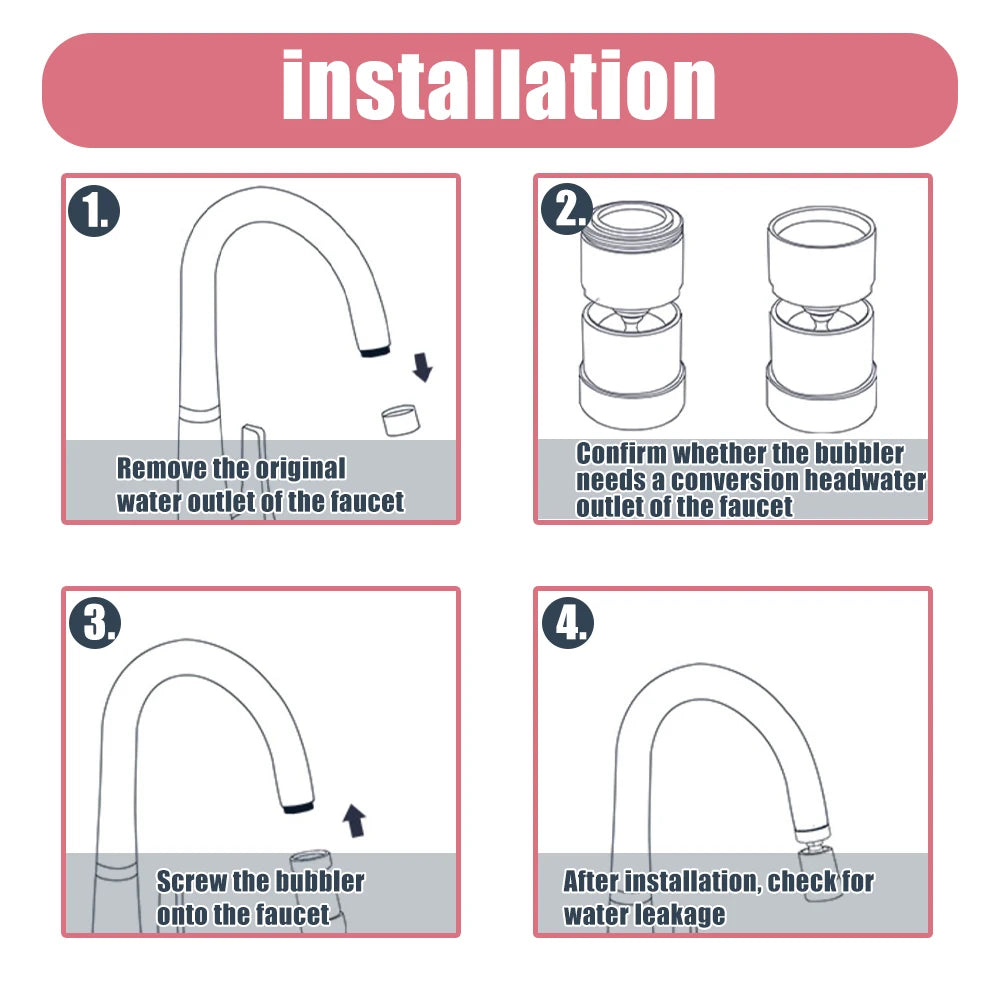 installation

1.
Remove the original water outlet of the faucet

2.
Confirm whether the bubbler needs a conversion headwater outlet of the faucet

3.
Screw the bubbler onto the faucet

4.
After installation, check for water leakage